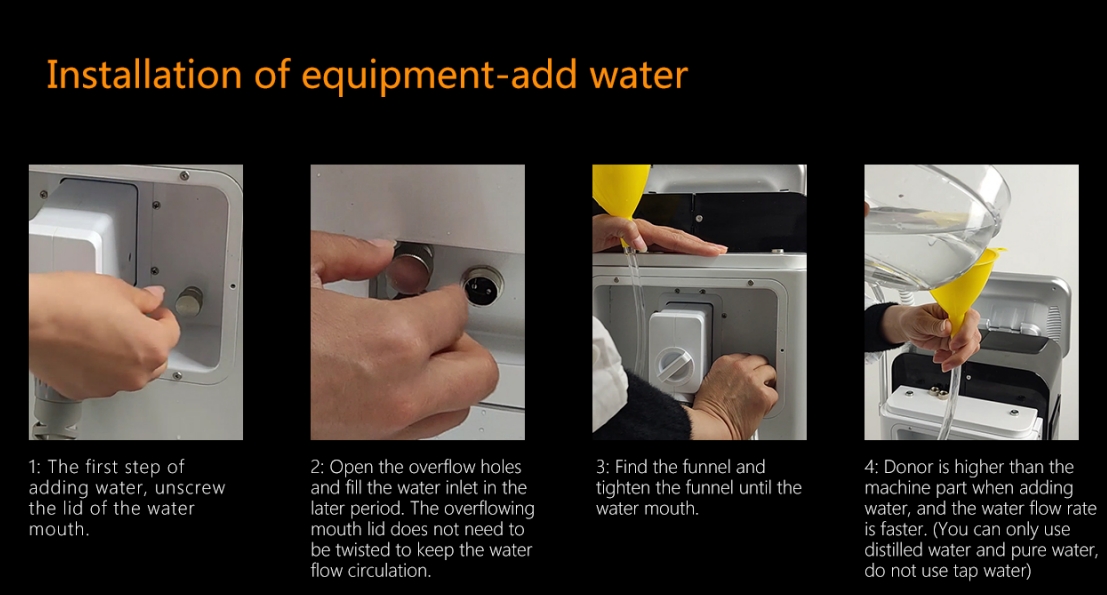 Installation of equipment-add water

1: The first step of adding water, unscrew the lid of the water mouth.

2: Open the overflow holes and fill the water inlet in the later period. The overflowing mouth lid does not need to be twisted to keep the water flow circulation.

3: Find the funnel and tighten the funnel until the water mouth.

4: Donor is higher than the machine part when adding water, and the water flow rate is faster. (You can only use distilled water and pure water, do not use tap water)